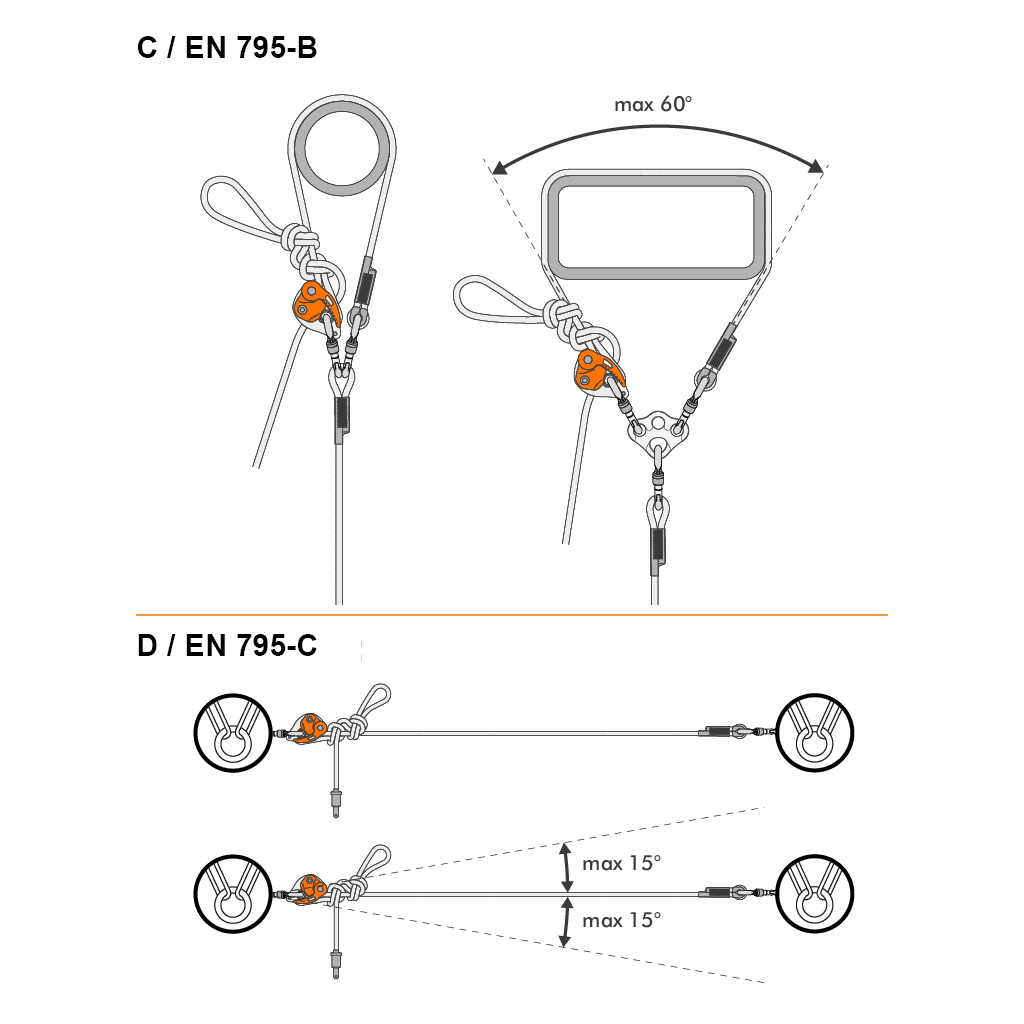 C / EN 795-B

max 60°

D / EN 795-C

max 15°

max 15°