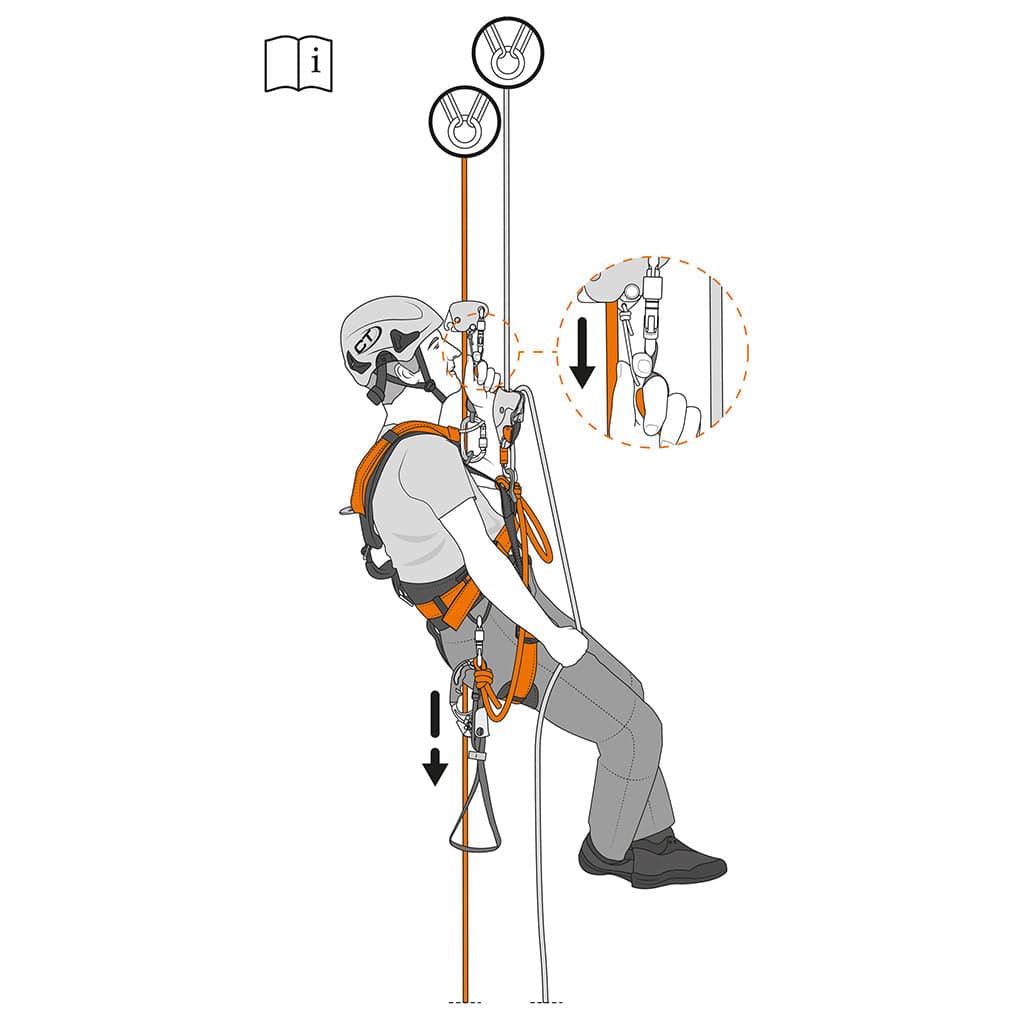 i

CT