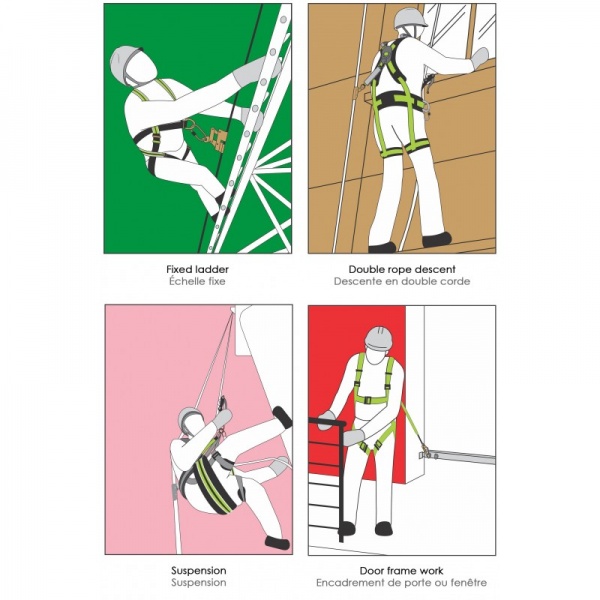 Fixed ladder
Échelle fixe

Double rope descent
Descente en double corde

Suspension
Suspension

Door frame work
Encadrement de porte ou fenêtre